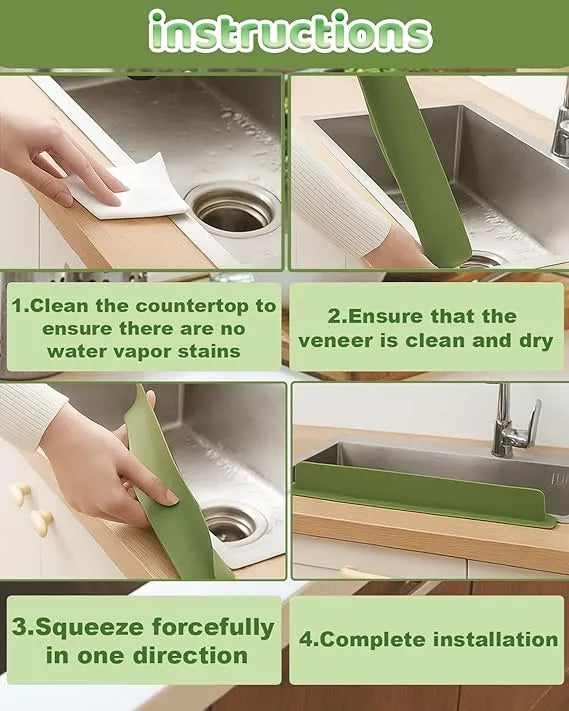 instructions

1.Clean the countertop to ensure there are no water vapor stains

2.Ensure that the veneer is clean and dry

3.Squeeze forcefully in one direction

4.Complete installation